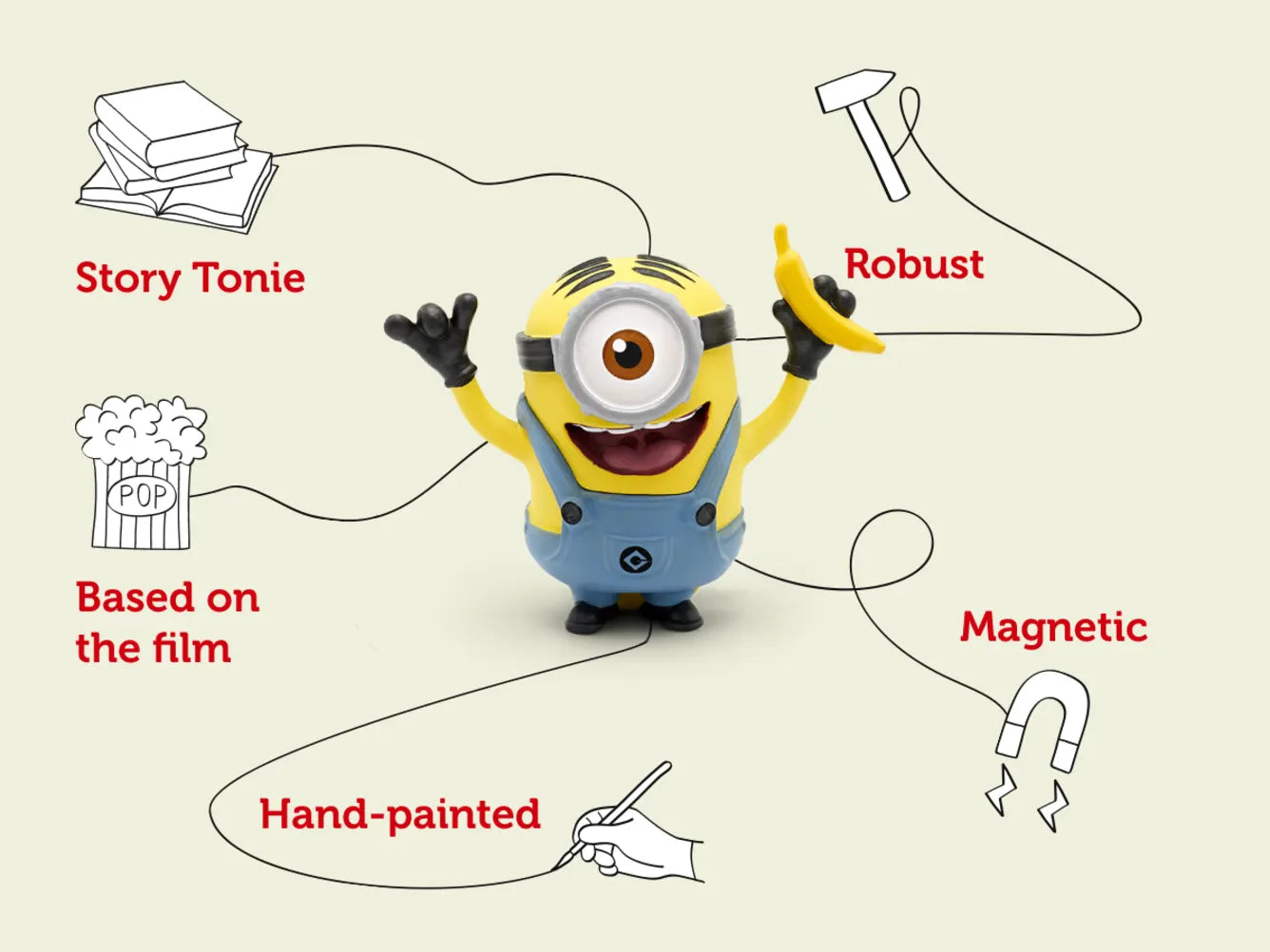 Story Tonie

Robust

POP

Based on the film

Magnetic

Hand-painted